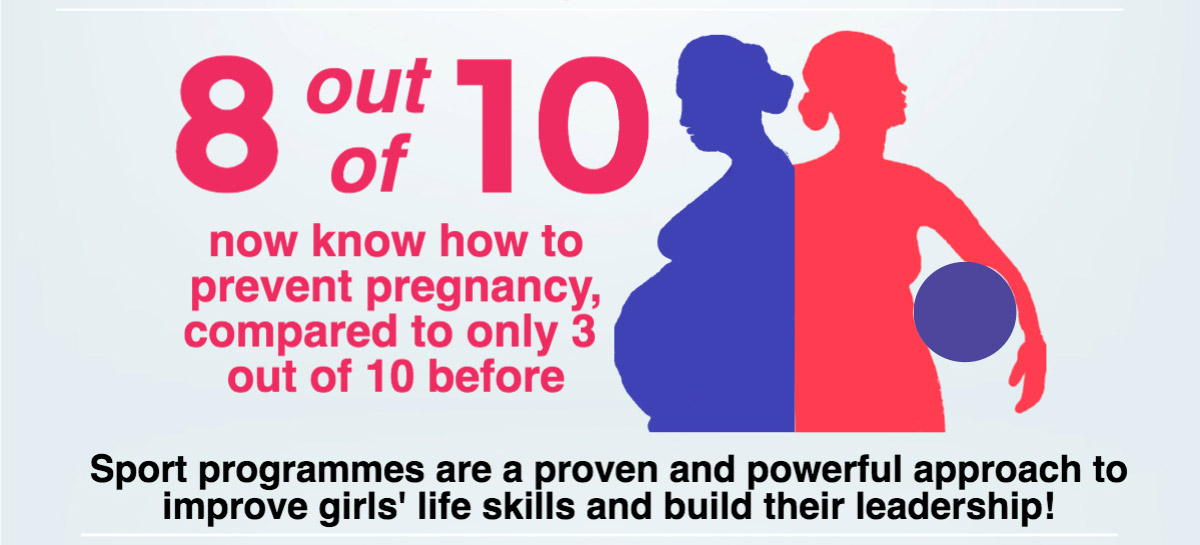 8 out of 10

now know how to prevent pregnancy, compared to only 3 out of 10 before

Sport programmes are a proven and powerful approach to improve girls' life skills and build their leadership!